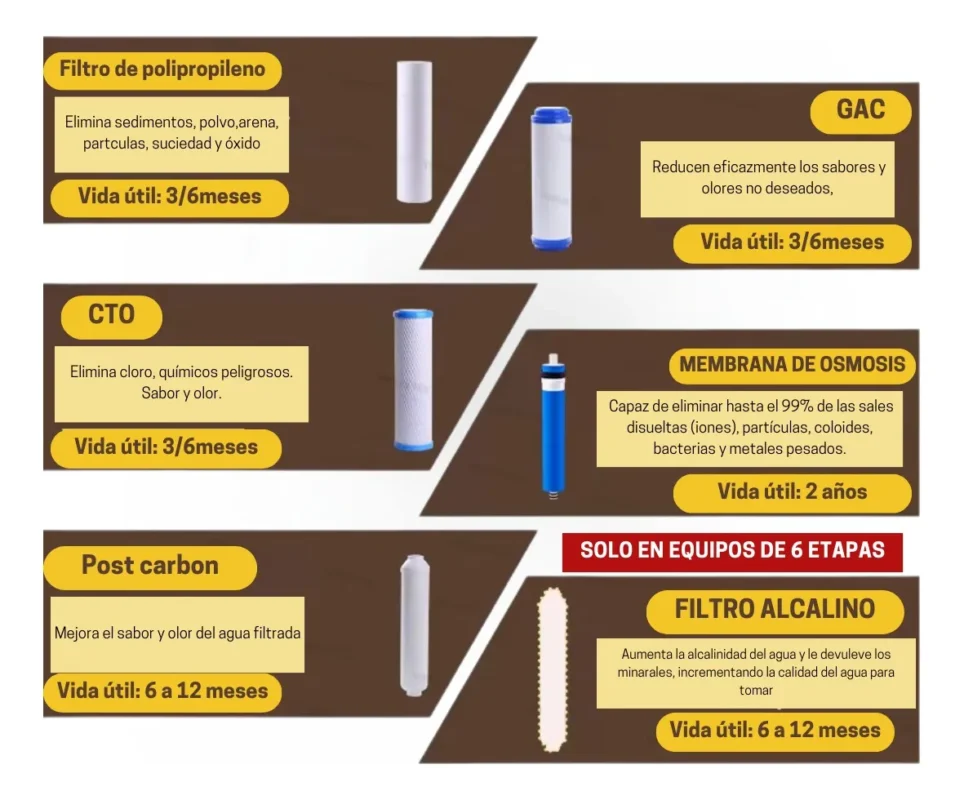 Filtro de polipropileno

Elimina sedimentos, polvo,arena, partculas, suciedad y óxido

Vida útil: 3/6meses

GAC

Reducen eficazmente los sabores y olores no deseados,

Vida útil: 3/6meses

CTO

Elimina cloro, químicos peligrosos. Sabor y olor.

Vida útil: 3/6meses

MEMBRANA DE OSMOSIS

Capaz de eliminar hasta el 99% de las sales disueltas (iones), partículas, coloides, bacterias y metales pesados.

Vida útil: 2 años

Post carbon

Mejora el sabor y olor del agua filtrada

Vida útil: 6 a 12 meses

SOLO EN EQUIPOS DE 6 ETAPAS

FILTRO ALCALINO

Aumenta la alcalinidad del agua y le devuleve los minarales, incrementando la calidad del agua para tomar

Vida útil: 6 a 12 meses