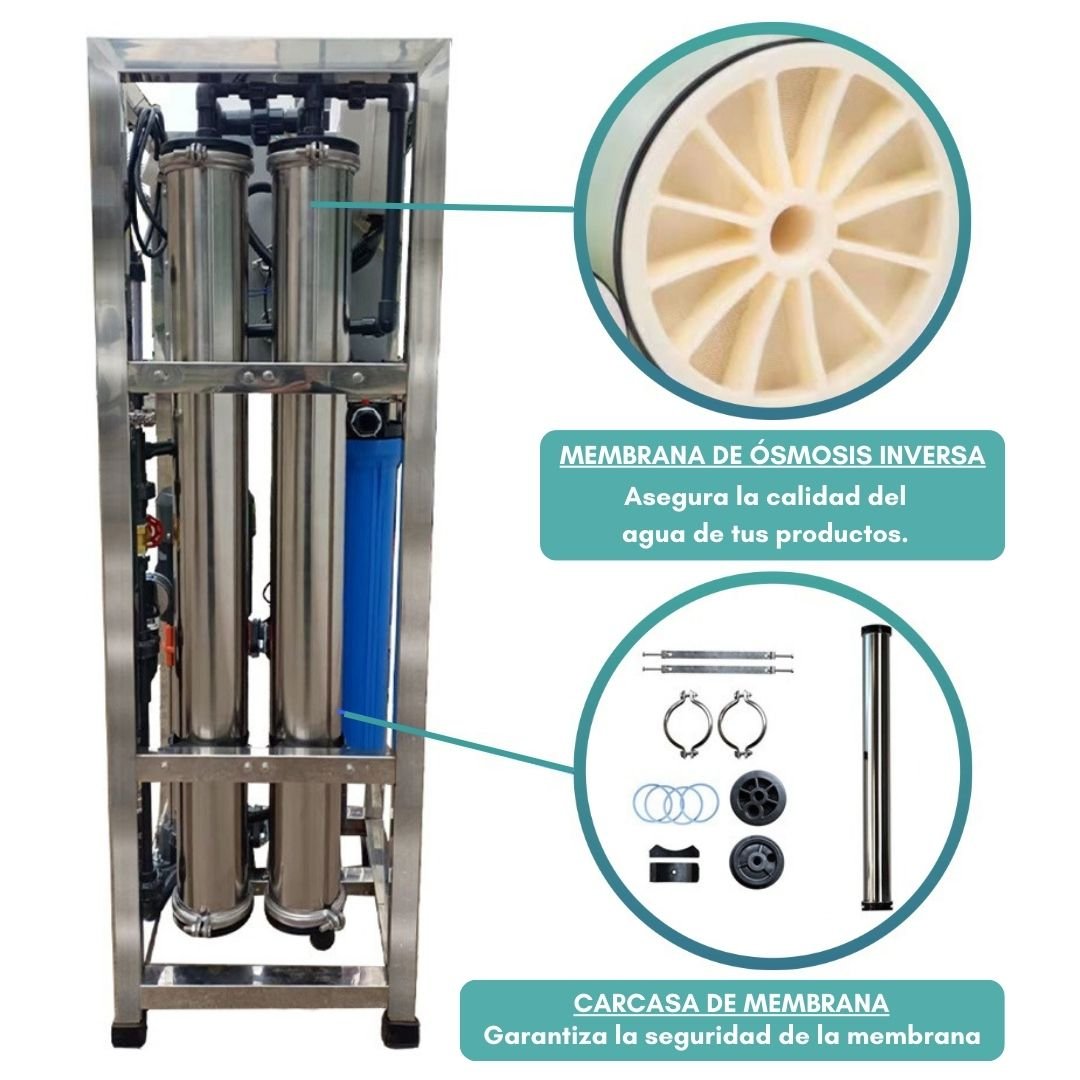 MEMBRANA DE ÓSMOSIS INVERSA
Asegura la calidad del agua de tus productos.

CARCASA DE MEMBRANA
Garantiza la seguridad de la membrana