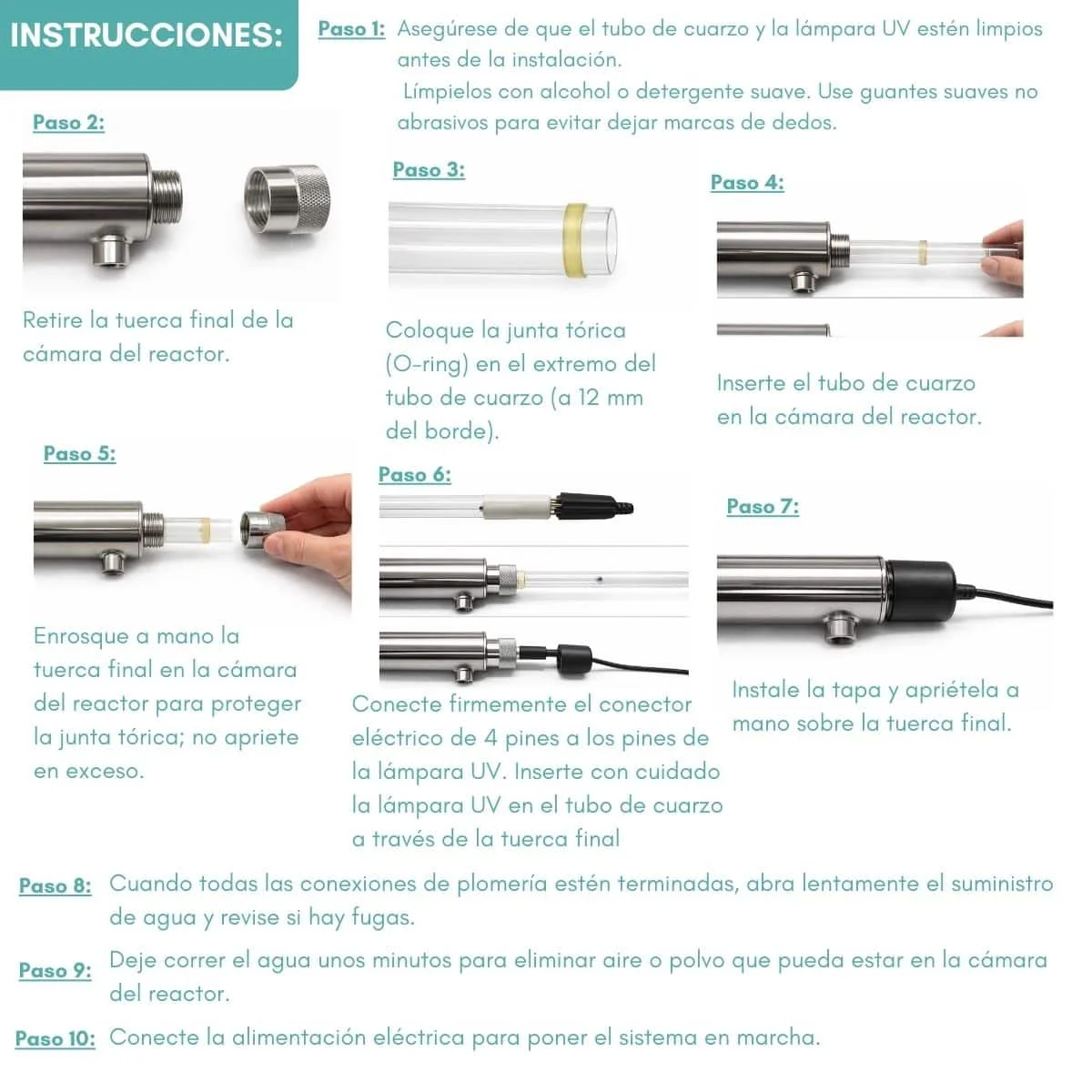 INSTRUCCIONES:

Paso 1: Asegúrese de que el tubo de cuarzo y la lámpara UV estén limpios antes de la instalación.
Límpielos con alcohol o detergente suave. Use guantes suaves no abrasivos para evitar dejar marcas de dedos.

Paso 2:

Retire la tuerca final de la cámara del reactor.

Paso 3:

Coloque la junta tórica (O-ring) en el extremo del tubo de cuarzo (a 12 mm del borde).

Paso 4:

Inserte el tubo de cuarzo en la cámara del reactor.

Paso 5:

Enrosque a mano la tuerca final en la cámara del reactor para proteger la junta tórica; no apriete en exceso.

Paso 6:

Conecte firmemente el conector eléctrico de 4 pines a los pines de la lámpara UV. Inserte con cuidado la lámpara UV en el tubo de cuarzo a través de la tuerca final

Paso 7:

Instale la tapa y apriétela a mano sobre la tuerca final.

Paso 8: Cuando todas las conexiones de plomería estén terminadas, abra lentamente el suministro de agua y revise si hay fugas.

Paso 9: Deje correr el agua unos minutos para eliminar aire o polvo que pueda estar en la cámara del reactor.

Paso 10: Conecte la alimentación eléctrica para poner el sistema en marcha.