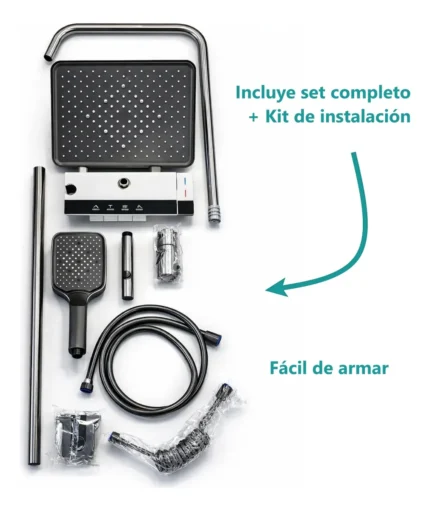 Incluye set completo
+ Kit de instalación

Fácil de armar